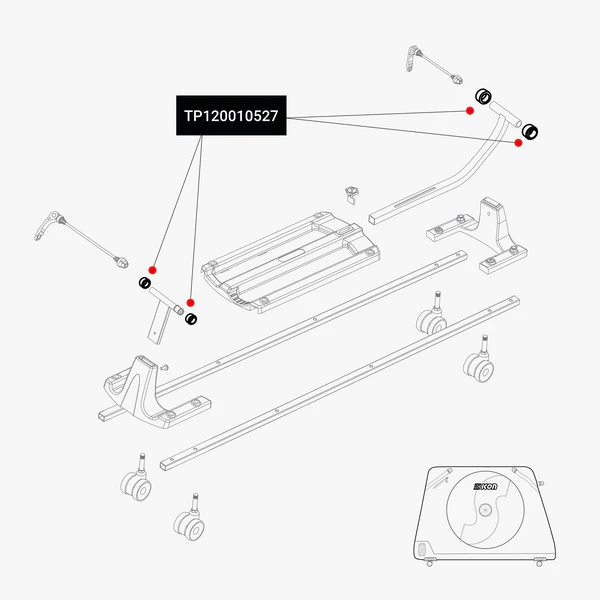 TP120010527

SCICON